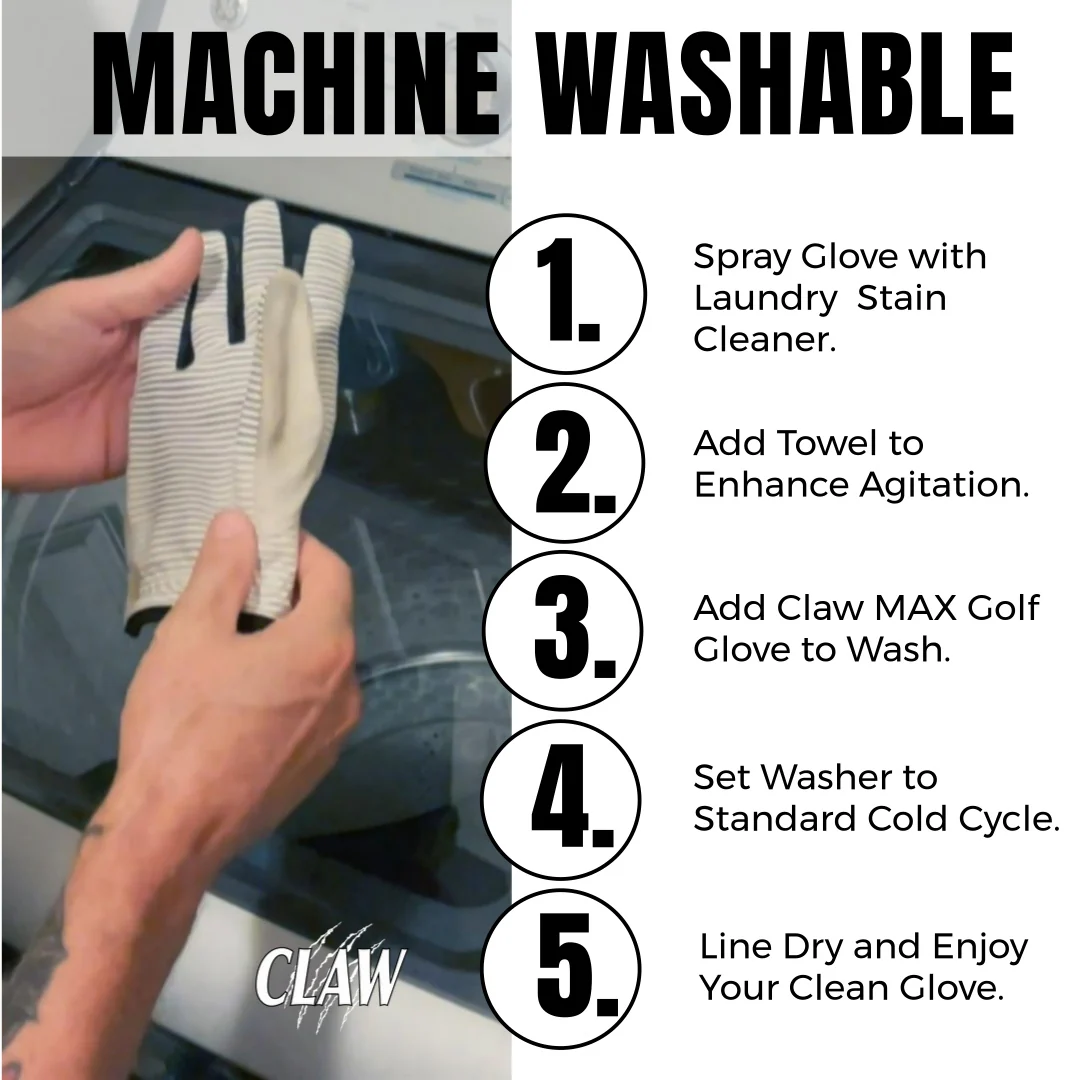 MACHINE WASHABLE

1. Spray Glove with Laundry  Stain Cleaner.

2. Add Towel to Enhance Agitation.

3. Add Claw MAX Golf Glove to Wash.

4. Set Washer to Standard Cold Cycle.

5. Line Dry and Enjoy Your Clean Glove.

CLAW